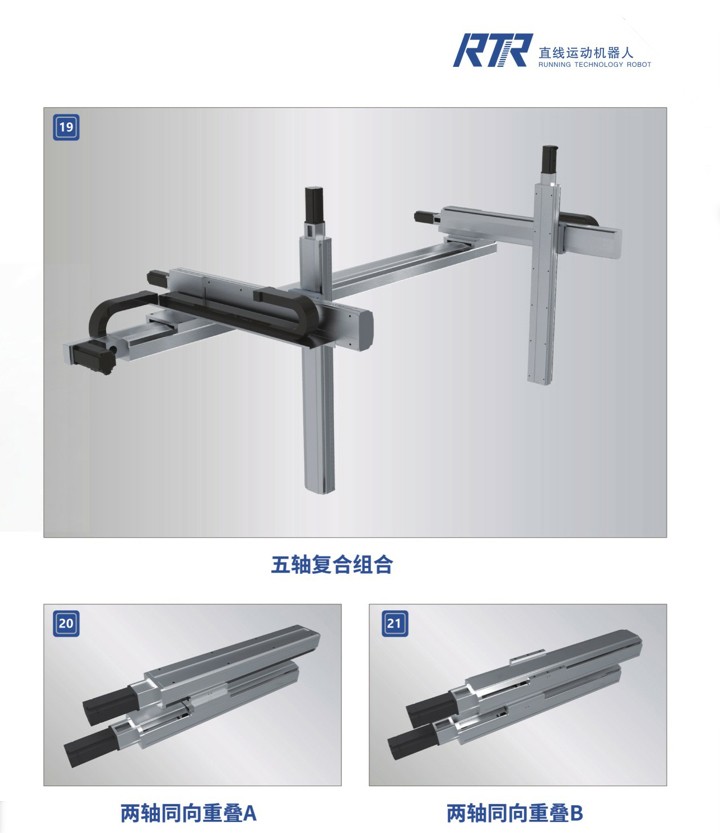 RTR 直线运动机器人
RUNNING TECHNOLOGY ROBOT

19

五轴复合组合

20

两轴同向重叠A

21

两轴同向重叠B